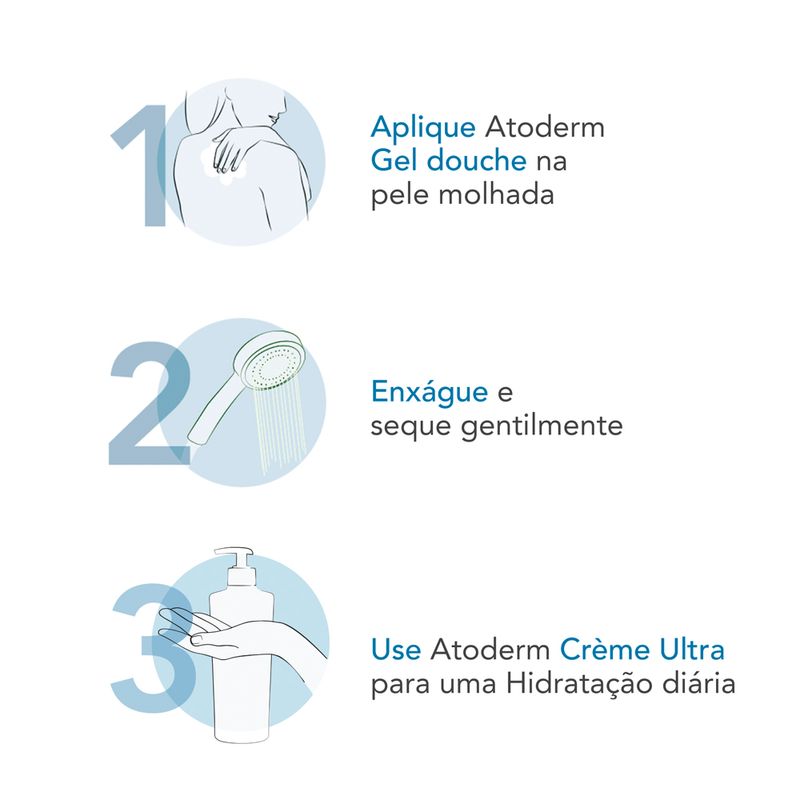 1
Aplique Atoderm Gel douche na pele molhada

2
Enxágue e seque gentilmente

3
Use Atoderm Crème Ultra para uma Hidratação diária