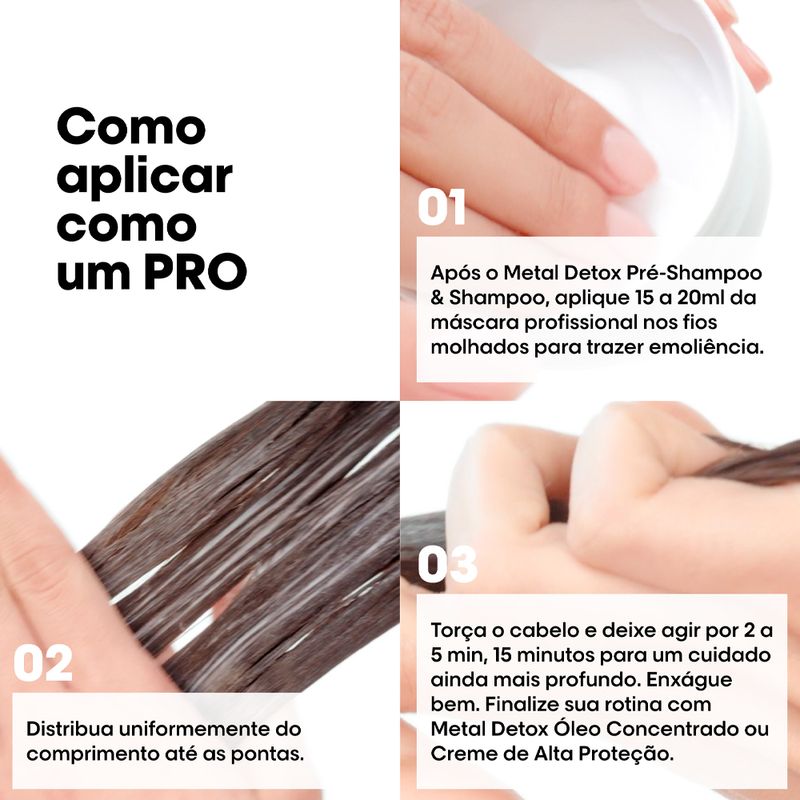 Como aplicar como um PRO

01

Após o Metal Detox Pré-Shampoo & Shampoo, aplique 15 a 20ml da máscara profissional nos fios molhados para trazer emoliência.

02

Distribua uniformemente do comprimento até as pontas.

03

Torça o cabelo e deixe agir por 2 a 5 min, 15 minutos para um cuidado ainda mais profundo. Enxágue bem. Finalize sua rotina com Metal Detox Óleo Concentrado ou Creme de Alta Proteção.