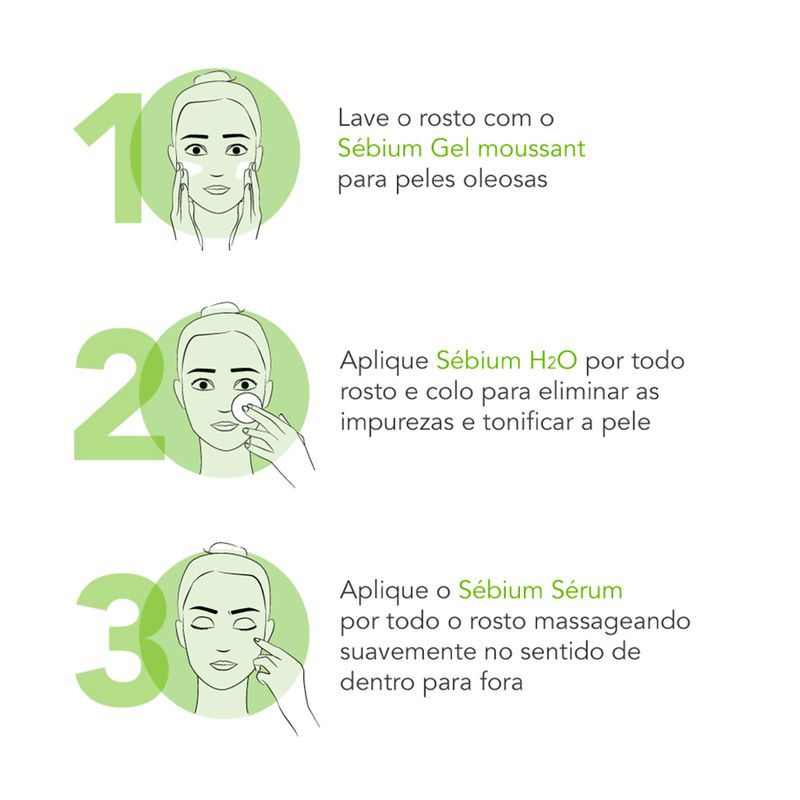 1

Lave o rosto com o Sébium Gel moussant para peles oleosas

2

Aplique Sébium $H_2O$ por todo rosto e colo para eliminar as impurezas e tonificar a pele

3

Aplique o Sébium Sérum por todo o rosto massageando suavemente no sentido de dentro para fora