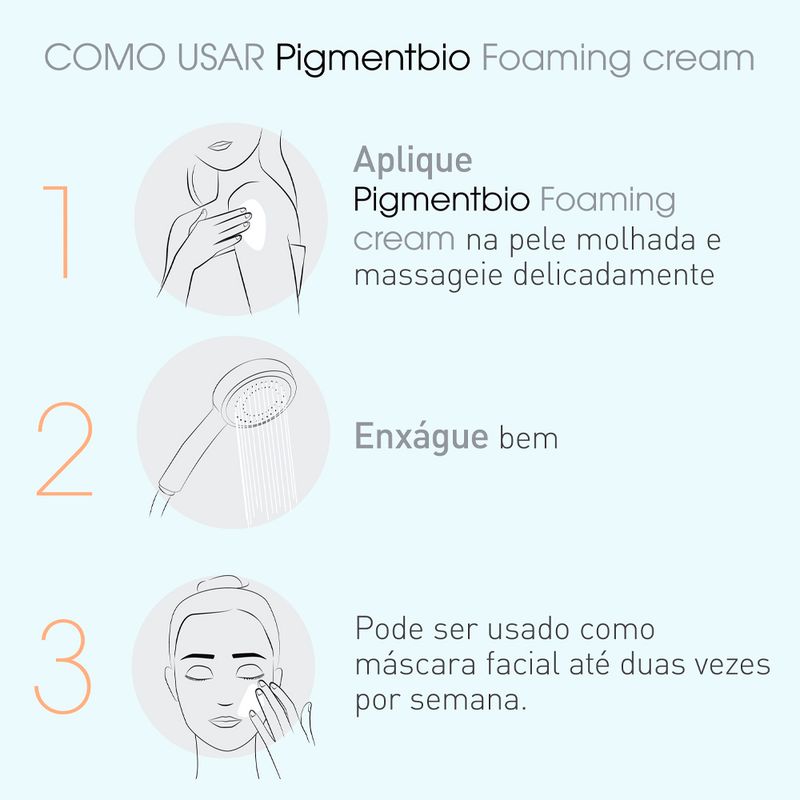 COMO USAR Pigmentbio Foaming cream

1

Aplique Pigmentbio Foaming cream na pele molhada e massageie delicadamente

2

Enxágue bem

3

Pode ser usado como máscara facial até duas vezes por semana.