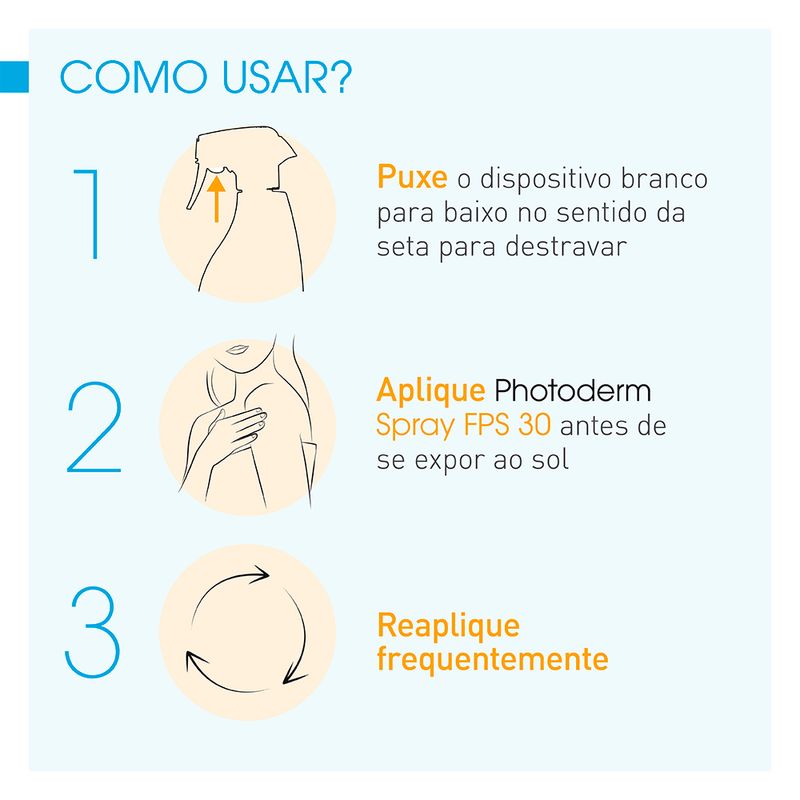 COMO USAR?

1

Puxe o dispositivo branco para baixo no sentido da seta para destravar

2

Aplique Photoderm Spray FPS 30 antes de se expor ao sol

3

Reaplique frequentemente